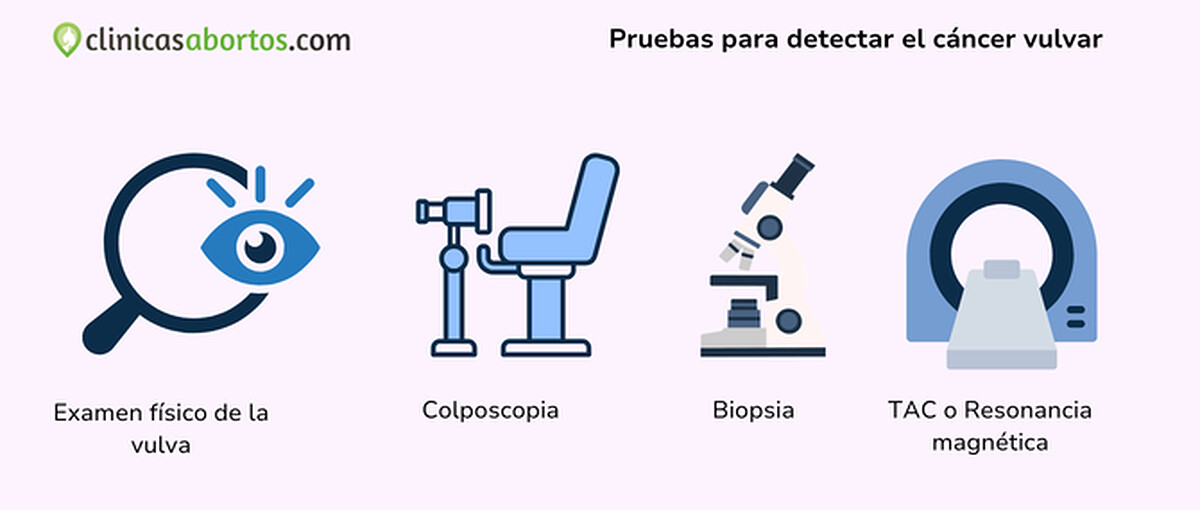 clinicasabortos.com

Pruebas para detectar el cáncer vulvar

Examen físico de la vulva

Colposcopia

Biopsia

TAC o Resonancia magnética