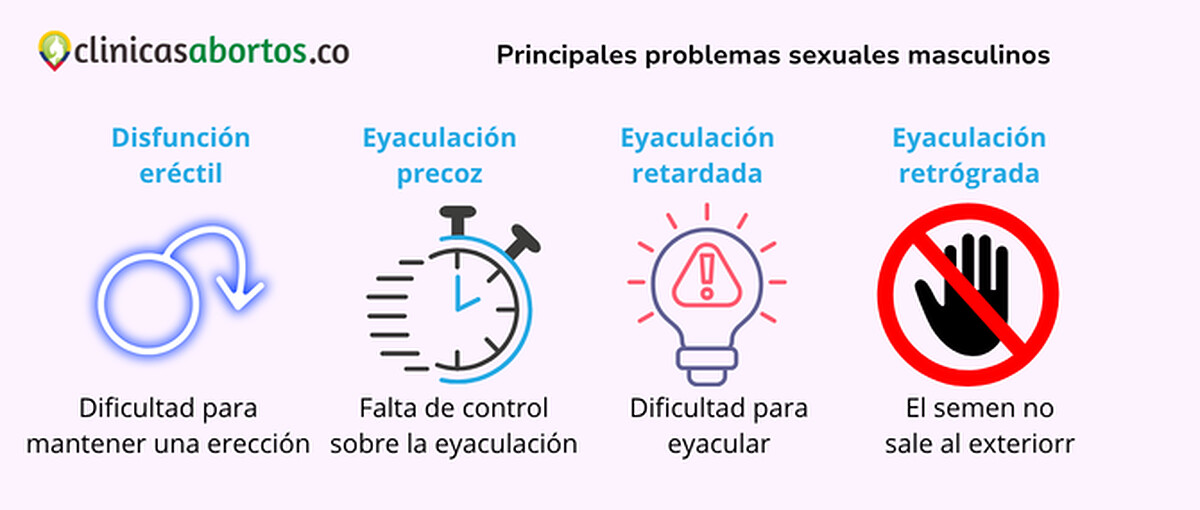 clinicasabortos.co

Principales problemas sexuales masculinos

Disfunción eréctil

Dificultad para mantener una erección

Eyaculación precoz

Falta de control sobre la eyaculación

Eyaculación retardada

Dificultad para eyacular

Eyaculación retrógrada

El semen no sale al exteriorr