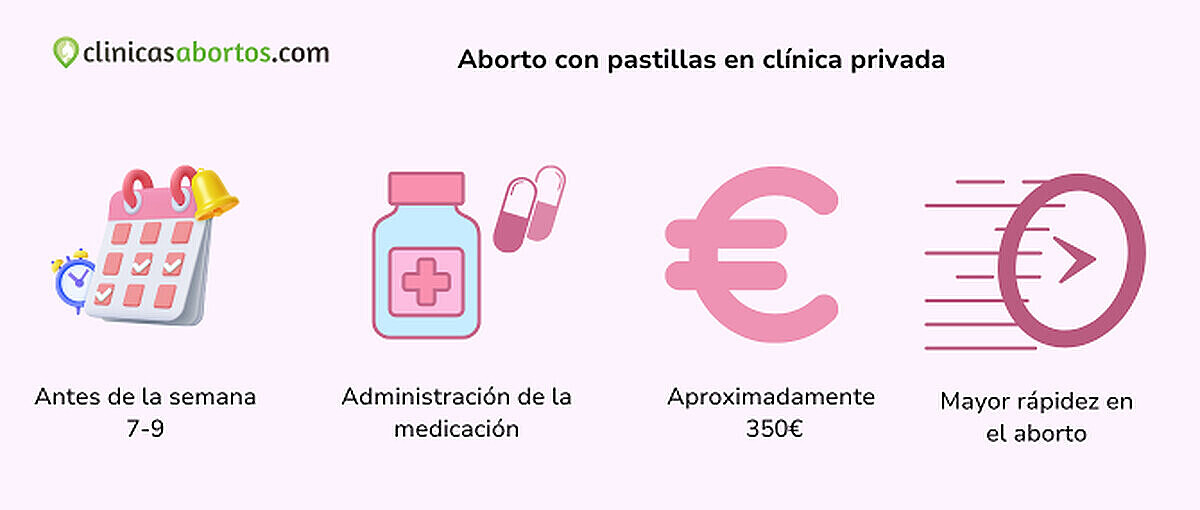 clinicasabortos.com

Aborto con pastillas en clínica privada

Antes de la semana 7-9

Administración de la medicación

Aproximadamente 350€

Mayor rápidez en el aborto