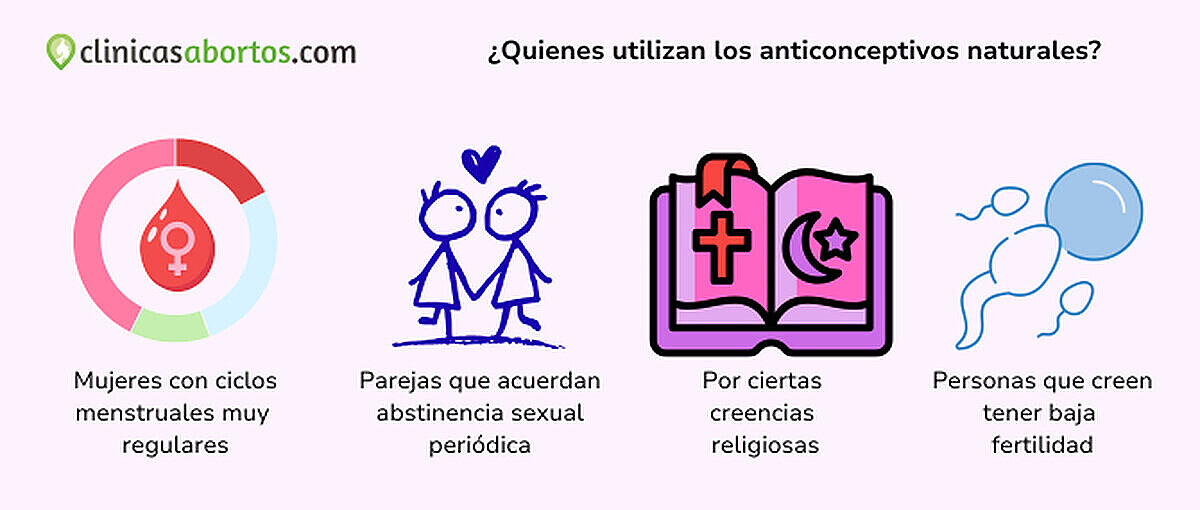 clinicasabortos.com

¿Quienes utilizan los anticonceptivos naturales?

Mujeres con ciclos menstruales muy regulares

Parejas que acuerdan abstinencia sexual periódica

Por ciertas creencias religiosas

Personas que creen tener baja fertilidad